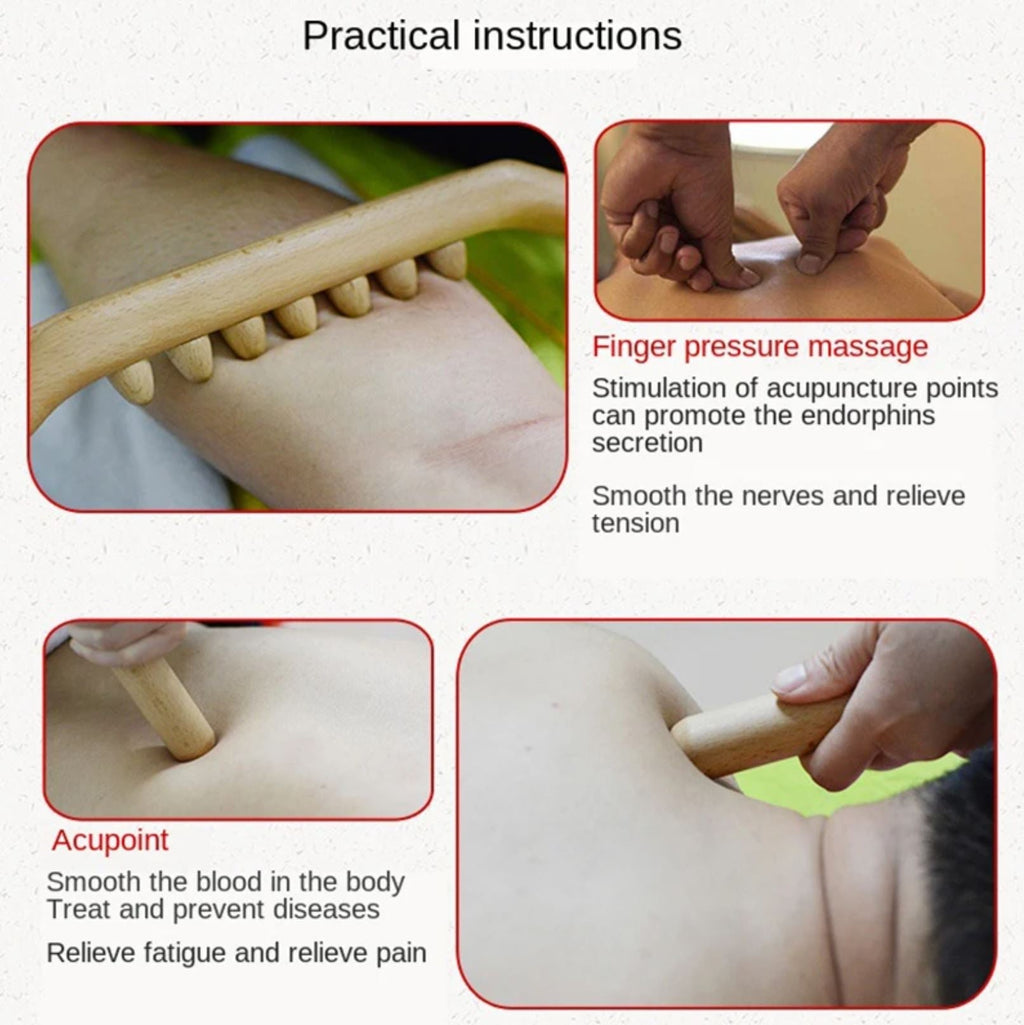 Practical instructions

Finger pressure massage

Stimulation of acupuncture points can promote the endorphins secretion

Smooth the nerves and relieve tension

Acupoint

Smooth the blood in the body
Treat and prevent diseases

Relieve fatigue and relieve pain