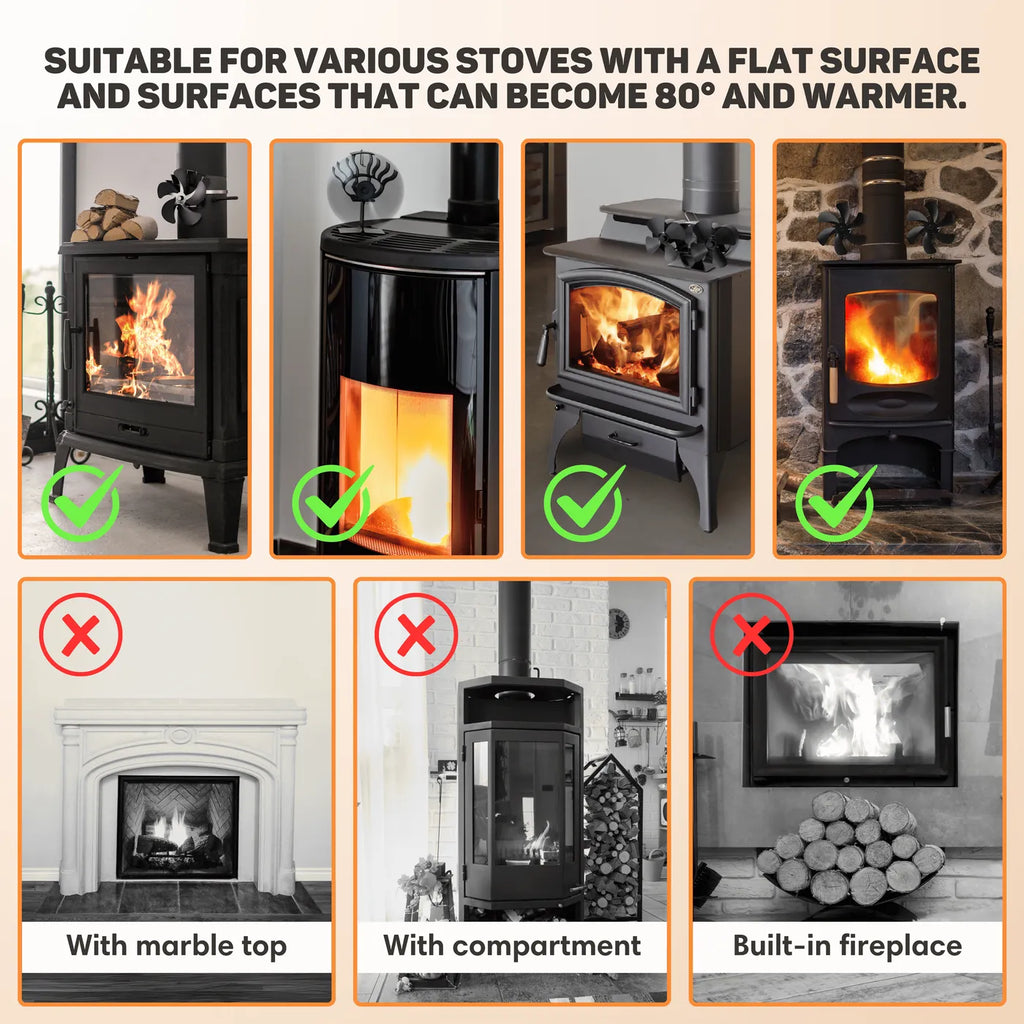 SUITABLE FOR VARIOUS STOVES WITH A FLAT SURFACE AND SURFACES THAT CAN BECOME 80° AND WARMER.

With marble top

With compartment

Built-in fireplace