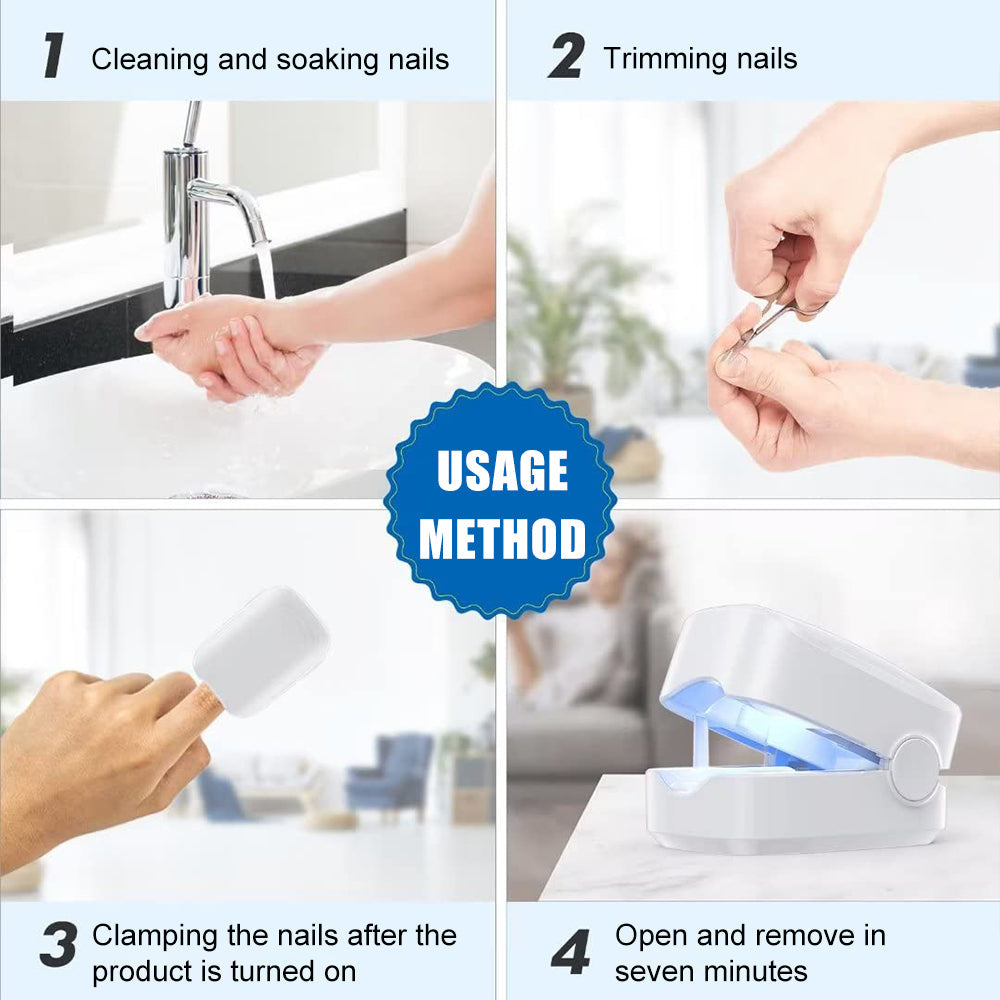 1 Cleaning and soaking nails

2 Trimming nails

USAGE METHOD

3 Clamping the nails after the product is turned on

4 Open and remove in seven minutes