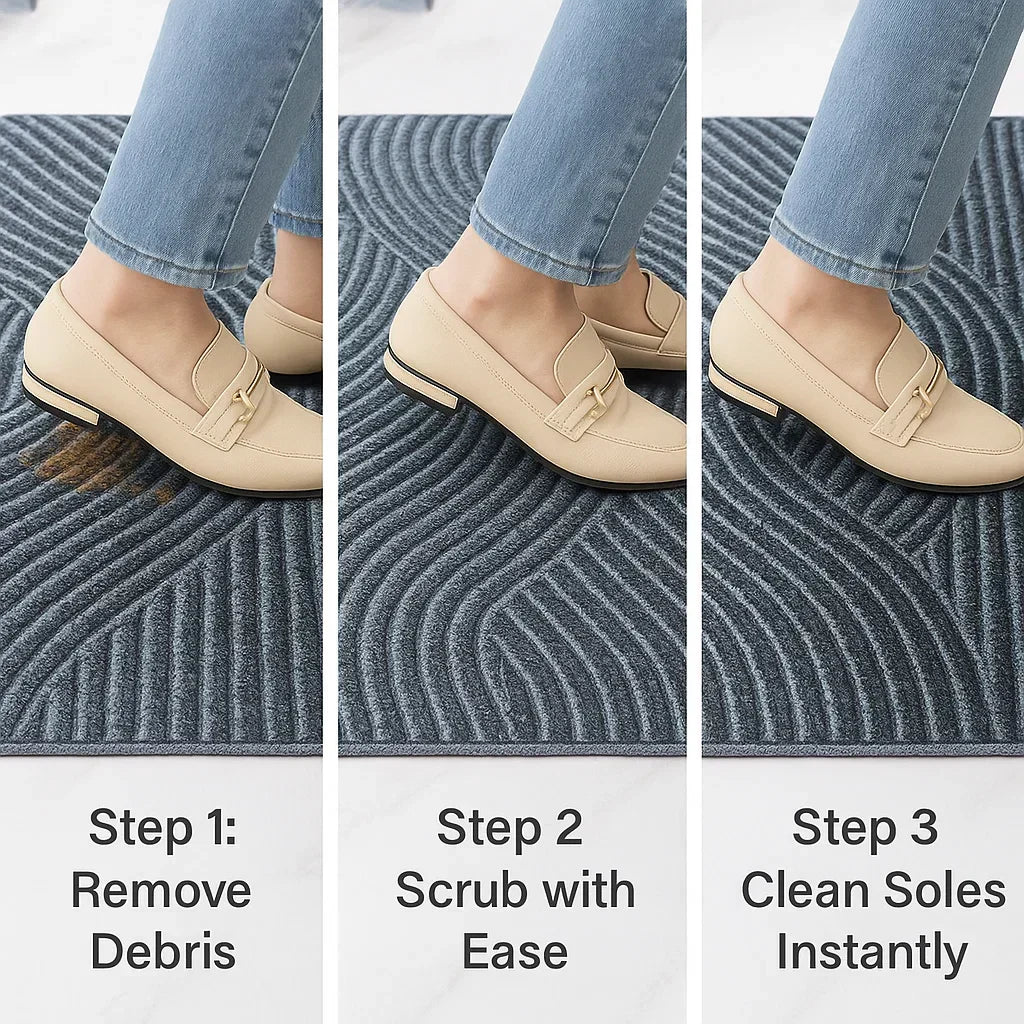 Step 1: Remove Debris

Step 2 Scrub with Ease

Step 3 Clean Soles Instantly