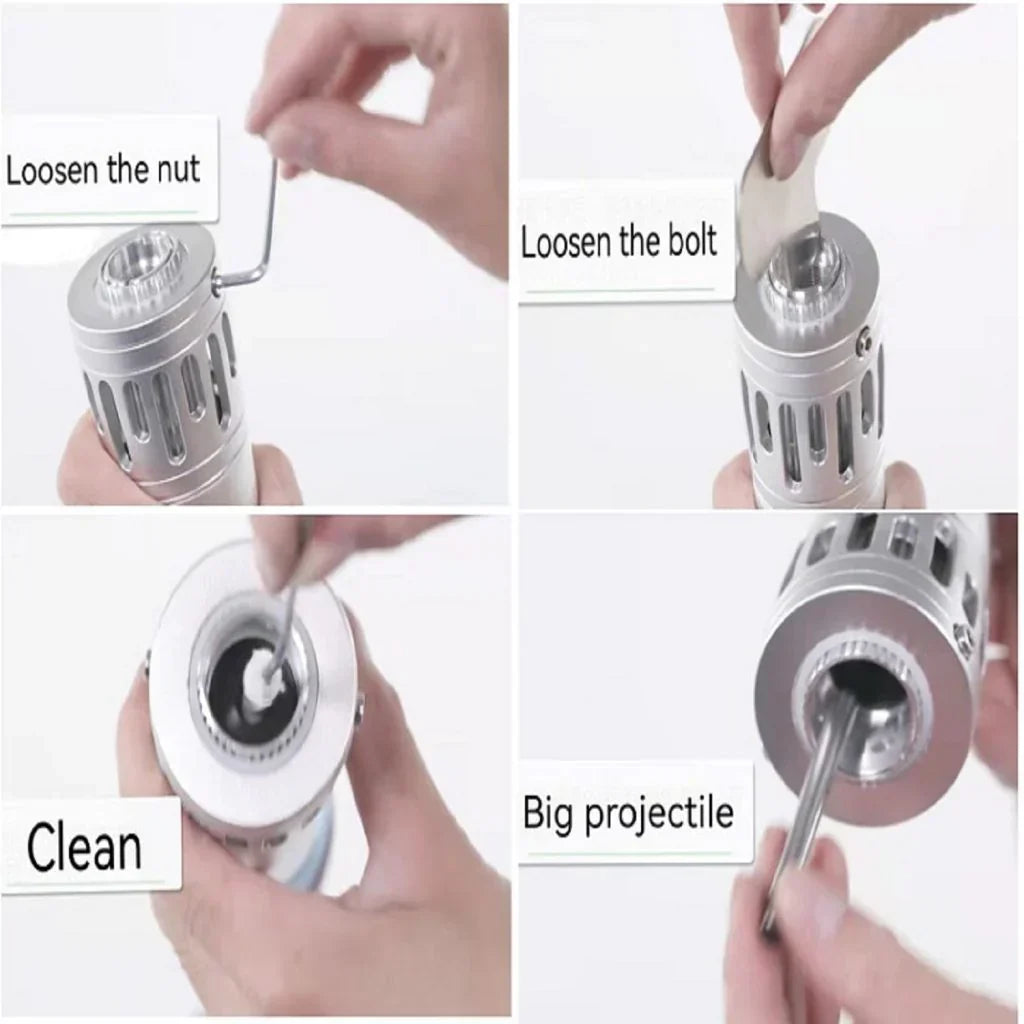 Loosen the nut

Loosen the bolt

Clean

Big projectile