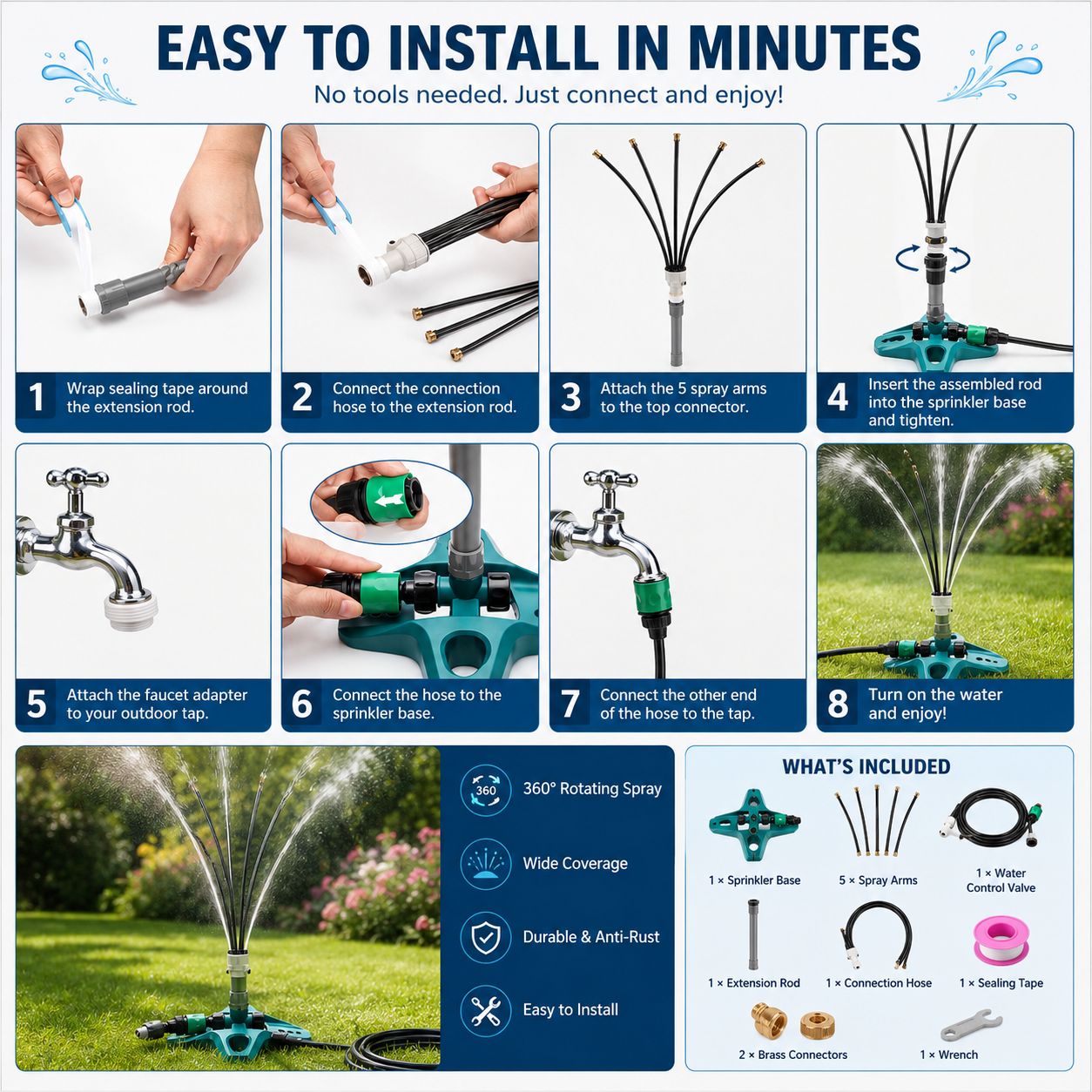 EASY TO INSTALL IN MINUTES

No tools needed. Just connect and enjoy!

1 Wrap sealing tape around the extension rod.

2 Connect the connection hose to the extension rod.

3 Attach the 5 spray arms to the top connector.

4 Insert the assembled rod into the sprinkler base and tighten.

5 Attach the faucet adapter to your outdoor tap.

6 Connect the hose to the sprinkler base.

7 Connect the other end of the hose to the tap.

8 Turn on the water and enjoy!

360

360° Rotating Spray

Wide Coverage

Durable & Anti-Rust

Easy to Install

WHAT'S INCLUDED

1 × Sprinkler Base

5 × Spray Arms

1 × Water Control Valve

1 × Extension Rod

1 × Connection Hose

1 × Sealing Tape

2 × Brass Connectors

1 × Wrench