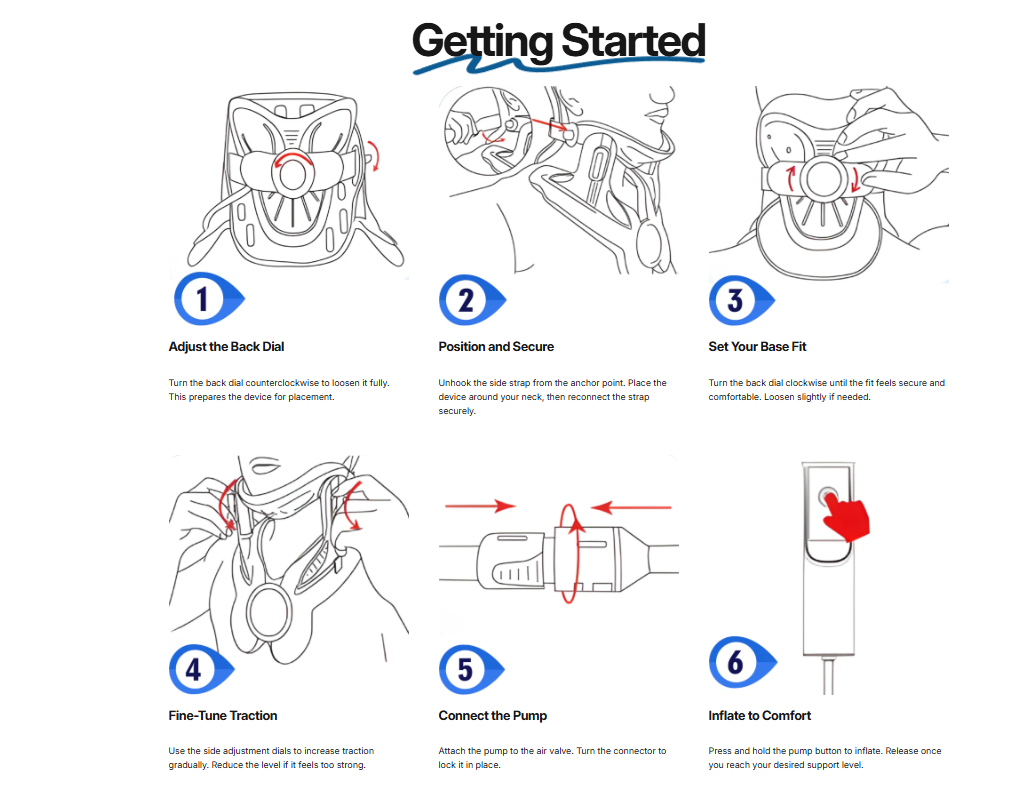 Getting Started

1

Adjust the Back Dial

Turn the back dial counterclockwise to loosen it fully. This prepares the device for placement.

2

Position and Secure

Unhook the side strap from the anchor point. Place the device around your neck, then reconnect the strap securely.

3

Set Your Base Fit

Turn the back dial clockwise until the fit feels secure and comfortable. Loosen slightly if needed.

4

Fine-Tune Traction

Use the side adjustment dials to increase traction gradually. Reduce the level if it feels too strong.

5

Connect the Pump

Attach the pump to the air valve. Turn the connector to lock it in place.

6

Inflate to Comfort

Press and hold the pump button to inflate. Release once you reach your desired support level.