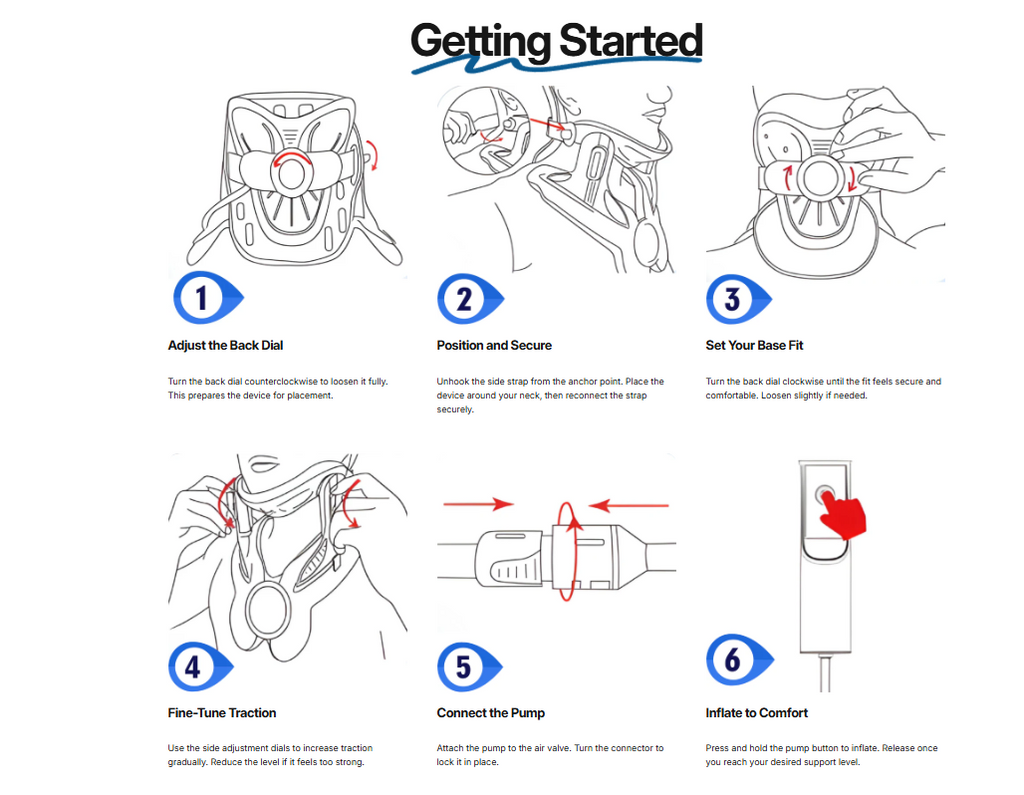 Getting Started

1

Adjust the Back Dial

Turn the back dial counterclockwise to loosen it fully. This prepares the device for placement.

2

Position and Secure

Unhook the side strap from the anchor point. Place the device around your neck, then reconnect the strap securely.

3

Set Your Base Fit

Turn the back dial clockwise until the fit feels secure and comfortable. Loosen slightly if needed.

4

Fine-Tune Traction

Use the side adjustment dials to increase traction gradually. Reduce the level if it feels too strong.

5

Connect the Pump

Attach the pump to the air valve. Turn the connector to lock it in place.

6

Inflate to Comfort

Press and hold the pump button to inflate. Release once you reach your desired support level.