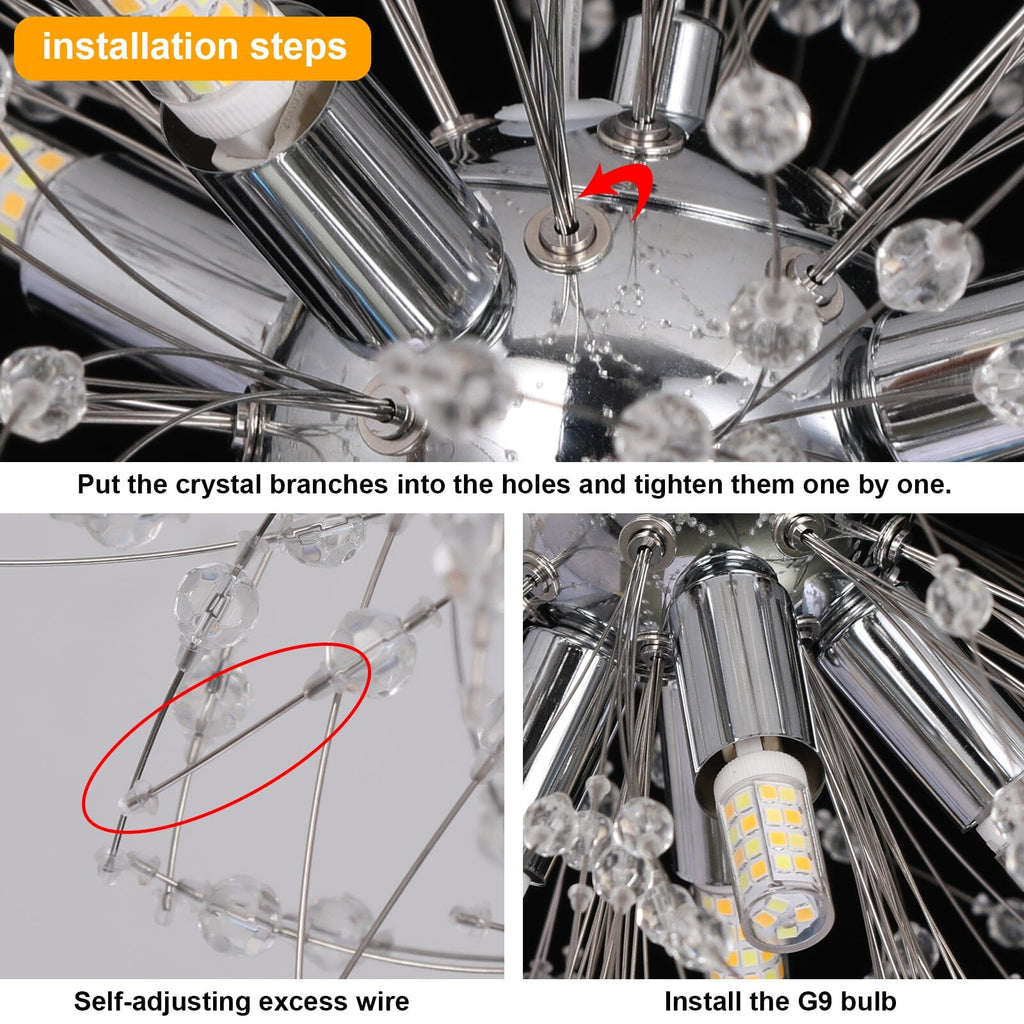 installation steps

Put the crystal branches into the holes and tighten them one by one.

Self-adjusting excess wire

Install the G9 bulb