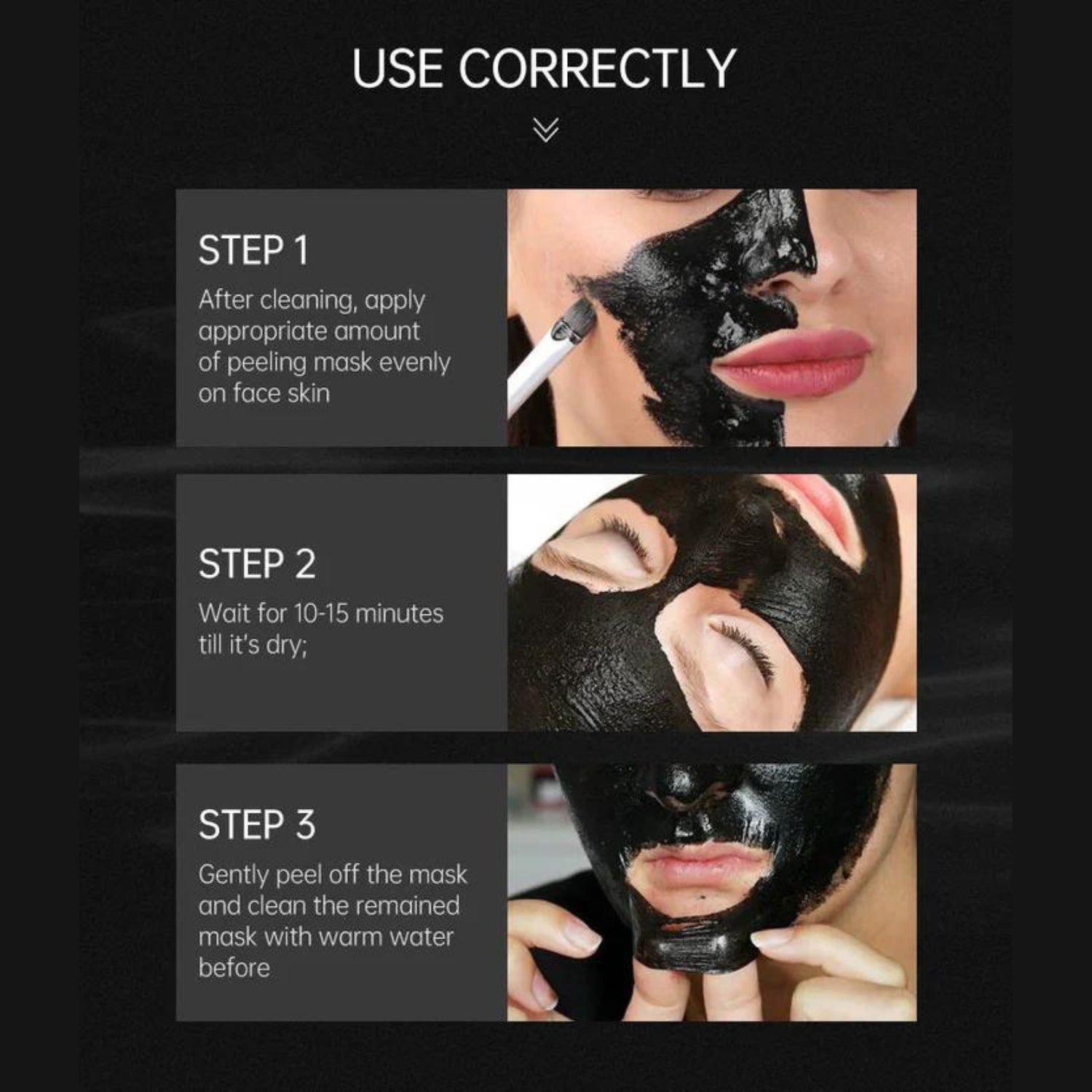 USE CORRECTLY

STEP 1

After cleaning, apply appropriate amount of peeling mask evenly on face skin

STEP 2

Wait for 10-15 minutes till it's dry;

STEP 3

Gently peel off the mask and clean the remained mask with warm water before