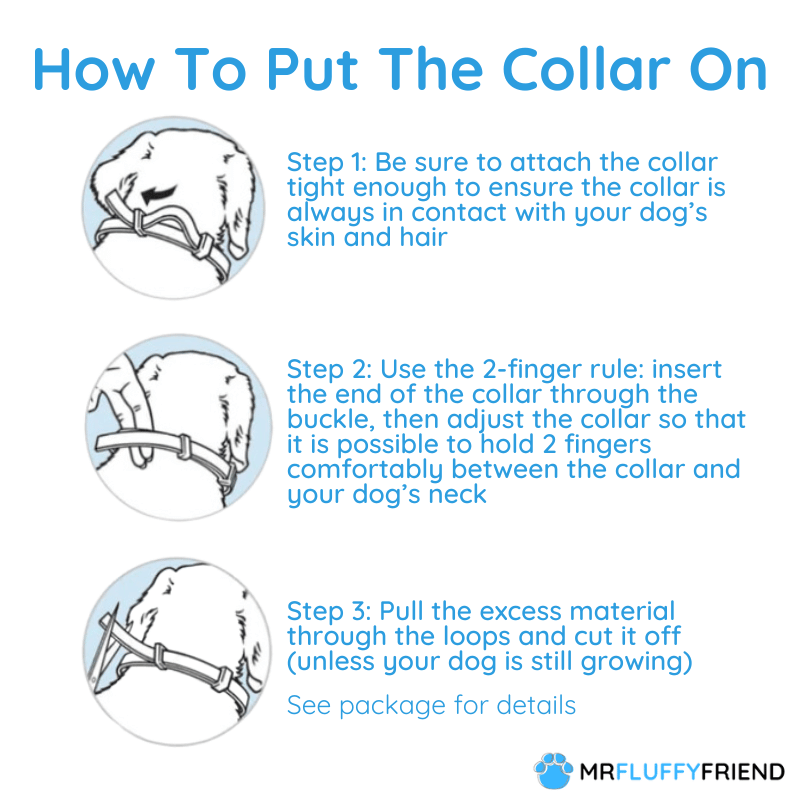 How To Put The Collar On

Step 1: Be sure to attach the collar tight enough to ensure the collar is always in contact with your dog's skin and hair

Step 2: Use the 2-finger rule: insert the end of the collar through the buckle, then adjust the collar so that it is possible to hold 2 fingers comfortably between the collar and your dog's neck

Step 3: Pull the excess material through the loops and cut it off (unless your dog is still growing)

See package for details

MRFLUFFYFRIEND