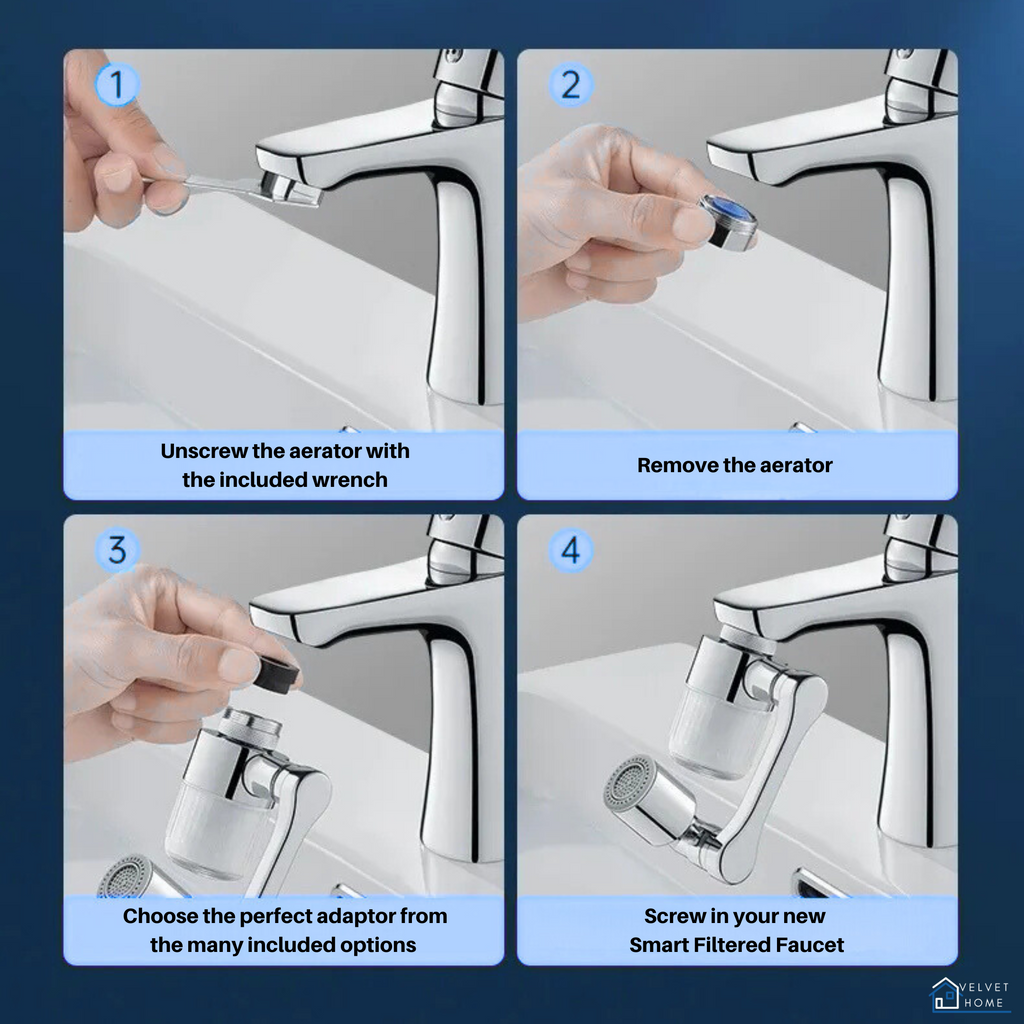 1

Unscrew the aerator with the included wrench

2

Remove the aerator

3

Choose the perfect adaptor from the many included options

4

Screw in your new Smart Filtered Faucet

VELVET HOME