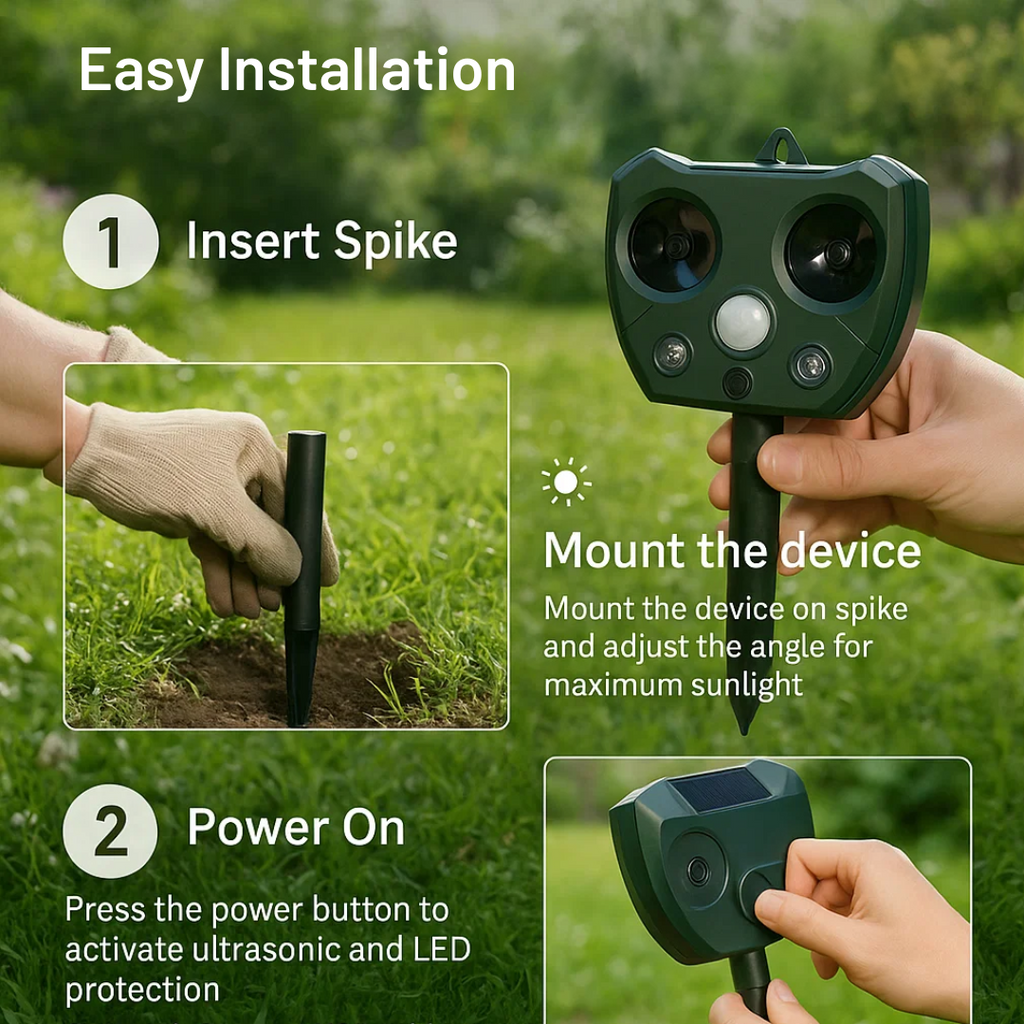 Easy Installation

1 Insert Spike

Mount the device

Mount the device on spike and adjust the angle for maximum sunlight

2 Power On

Press the power button to activate ultrasonic and LED protection