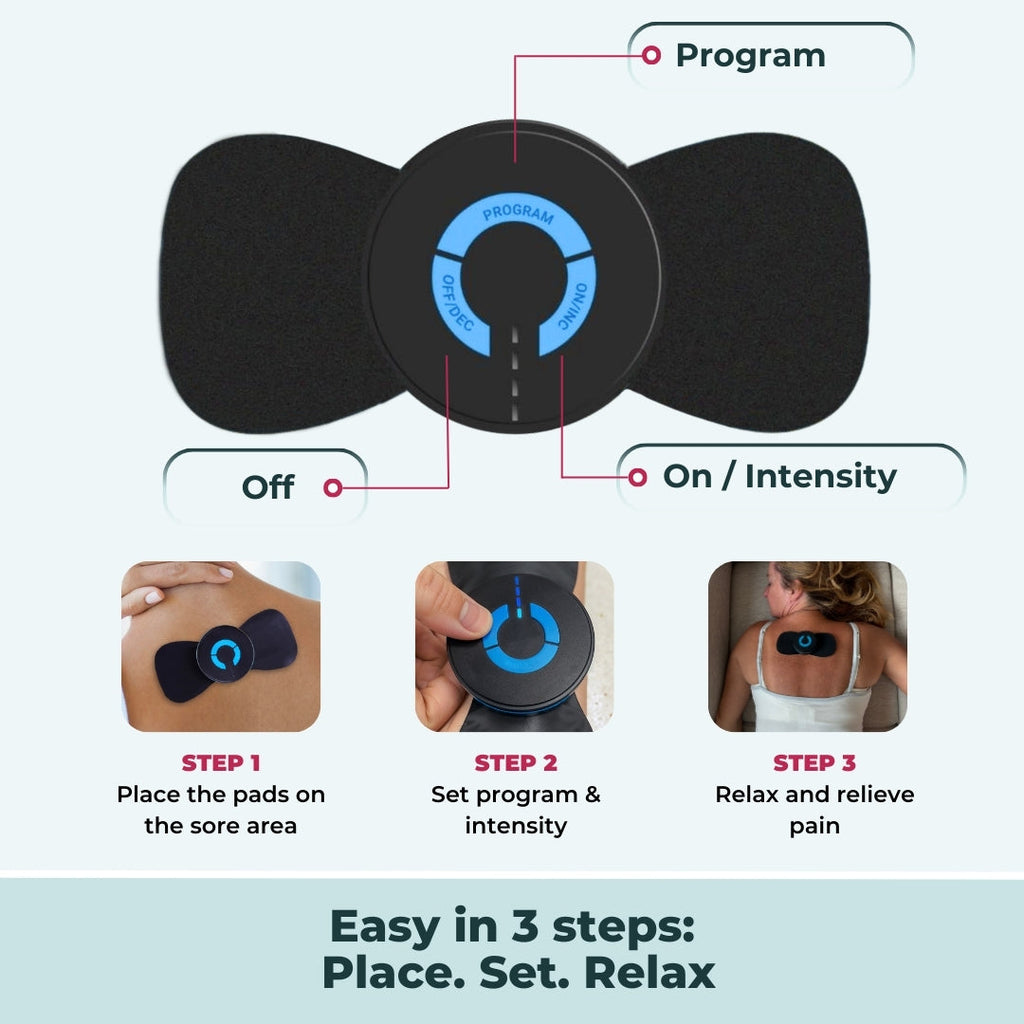 Program

PROGRAM
OFF/DEC
ON/INC

Off

On / Intensity

STEP 1
Place the pads on the sore area

STEP 2
Set program & intensity

STEP 3
Relax and relieve pain

Easy in 3 steps:
Place. Set. Relax