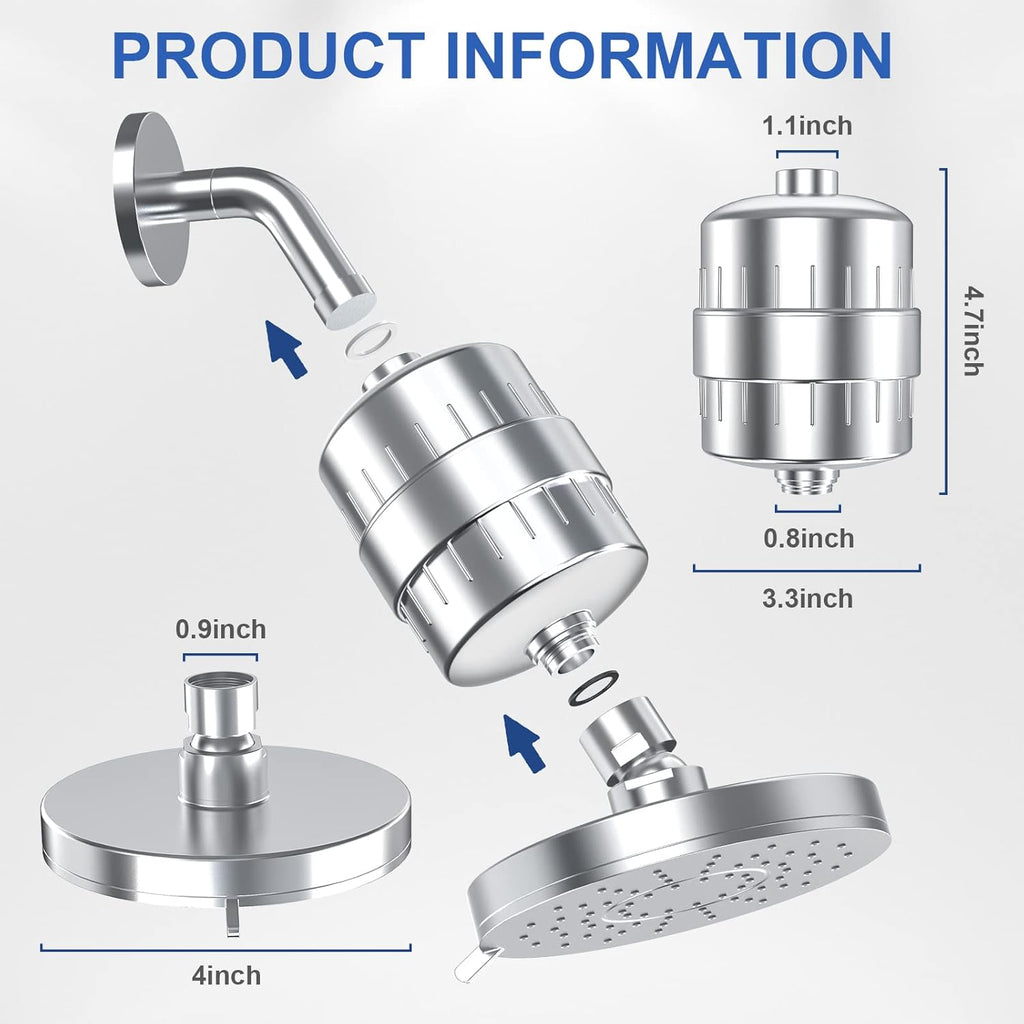 PRODUCT INFORMATION

1.1inch

4.7inch

0.8inch

3.3inch

0.9inch

4inch