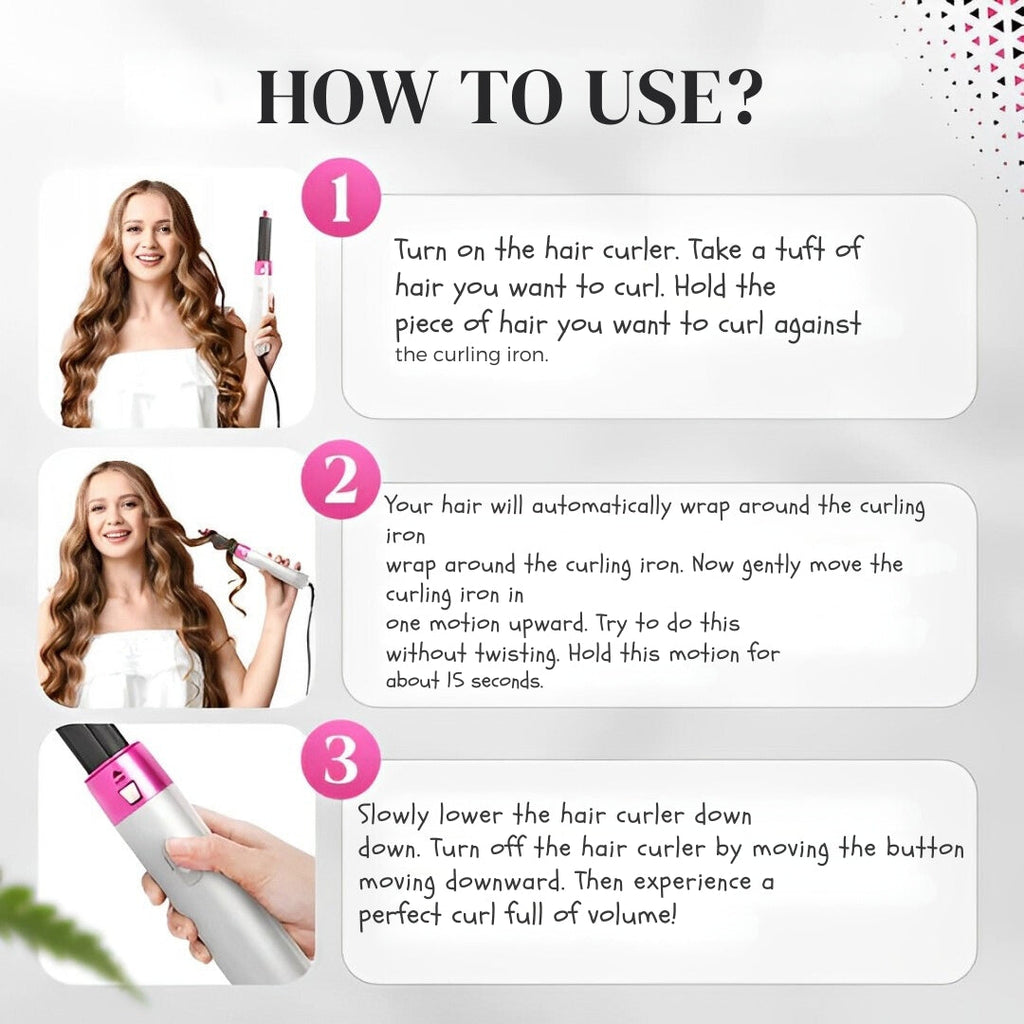 HOW TO USE?

1

Turn on the hair curler. Take a tuft of hair you want to curl. Hold the piece of hair you want to curl against the curling iron.

2

Your hair will automatically wrap around the curling iron wrap around the curling iron. Now gently move the curling iron in one motion upward. Try to do this without twisting. Hold this motion for about 15 seconds.

3

Slowly lower the hair curler down down. Turn off the hair curler by moving the button moving downward. Then experience a perfect curl full of volume!