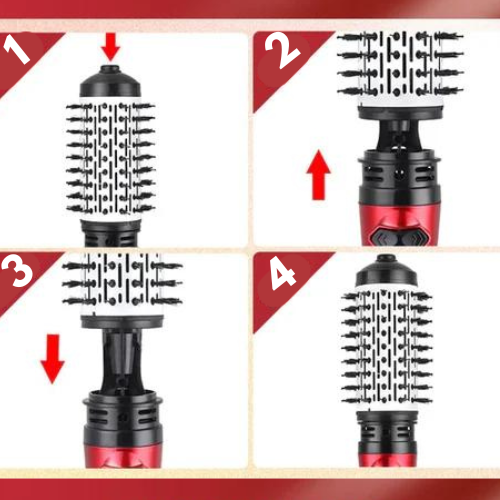 1

2

3

4